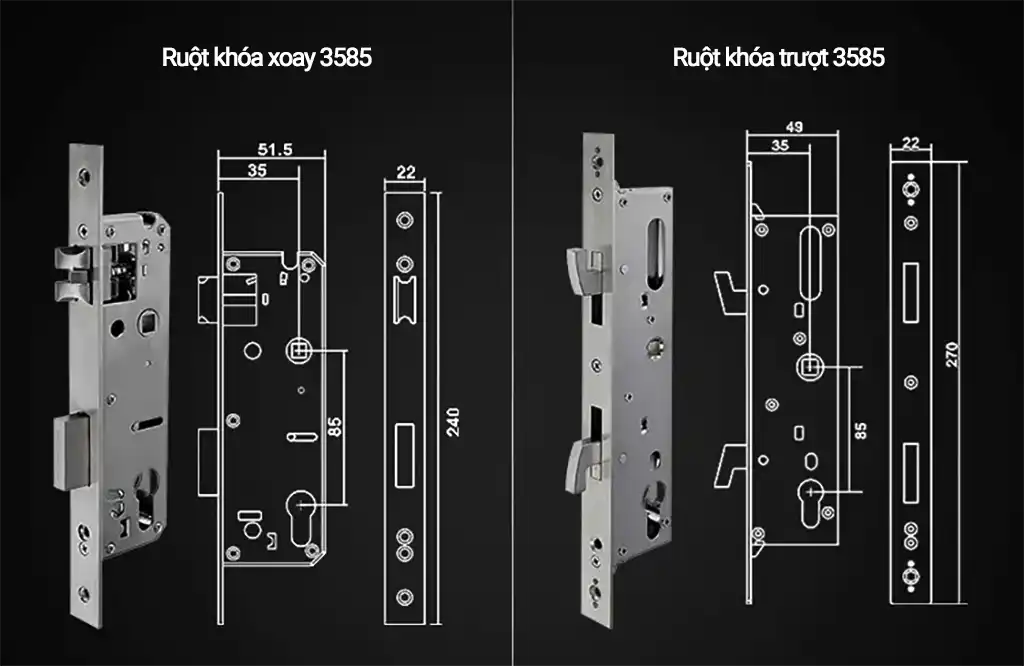 Ruột khóa xoay 3585

51.5
35
22
85
240

Ruột khóa trượt 3585

49
35
22
85
270